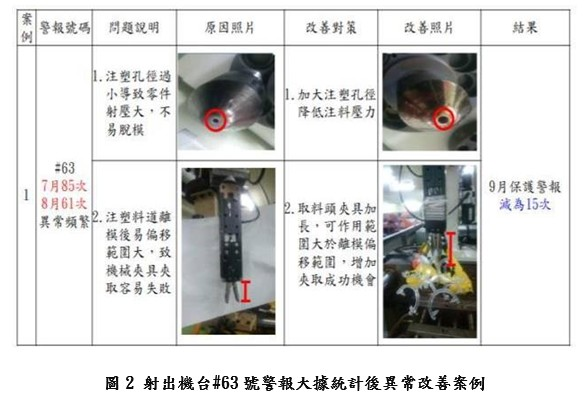 | 案例 | 警報號碼 | 問題說明 | 原因照片 | 改善對策 | 改善照片 | 結果 |
|---|---|---|---|---|---|---|
| 1 | #63 7月85次 8月61次 異常頻繁 | 1.注塑孔徑過小導致零件射壓大，不易脫模 | | 1.加大注塑孔徑降低注料壓力 | | 9月保護警報減為15次 |
| | | 2.注塑料道離模後易偏移範圍大，致機械夾具夾取容易失敗 | | 2.取料頭夾具加長，可作用範圍大於離模偏移範圍，增加夾取成功機會 | | |

圖 2 射出機台#63 號警報大據統計後異常改善案例