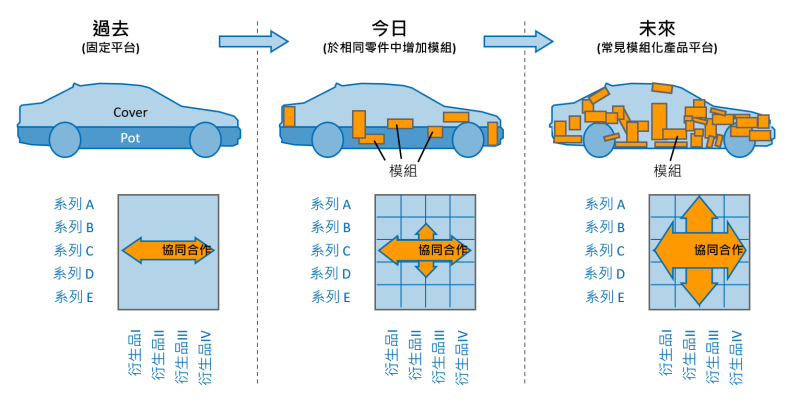 過去
(固定平台)

Cover
Pot

系列 A
系列 B
系列 C
系列 D
系列 E

協同合作

衍生品I
衍生品II
衍生品III
衍生品IV

今日
(於相同零件中增加模組)

模組

系列 A
系列 B
系列 C
系列 D
系列 E

協同合作

衍生品I
衍生品II
衍生品III
衍生品IV

未來
(常見模組化產品平台)

模組

系列 A
系列 B
系列 C
系列 D
系列 E

協同合作

衍生品I
衍生品II
衍生品III
衍生品IV